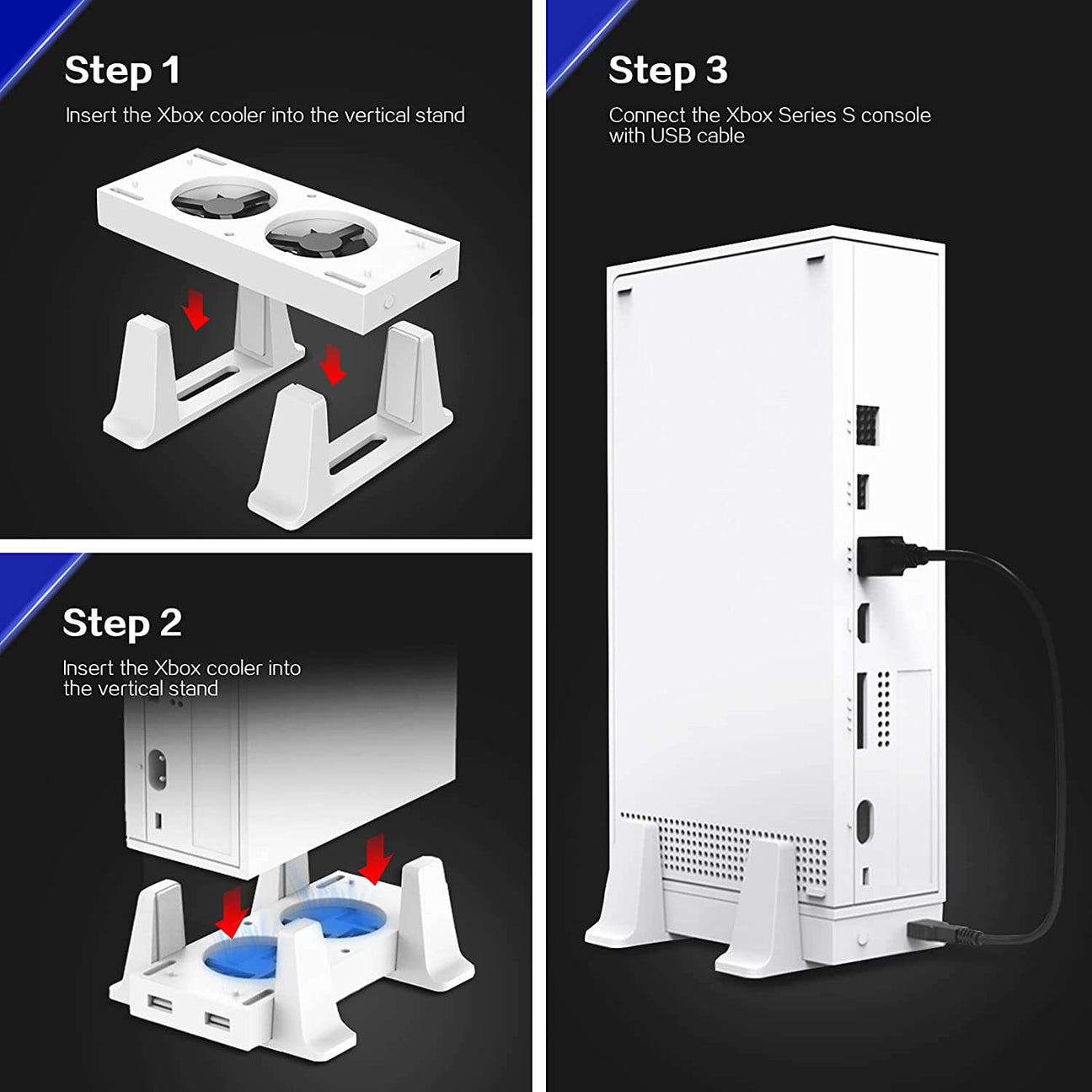 Step 1

Insert the Xbox cooler into the vertical stand

Step 2

Insert the Xbox cooler into the vertical stand

Step 3

Connect the Xbox Series S console with USB cable