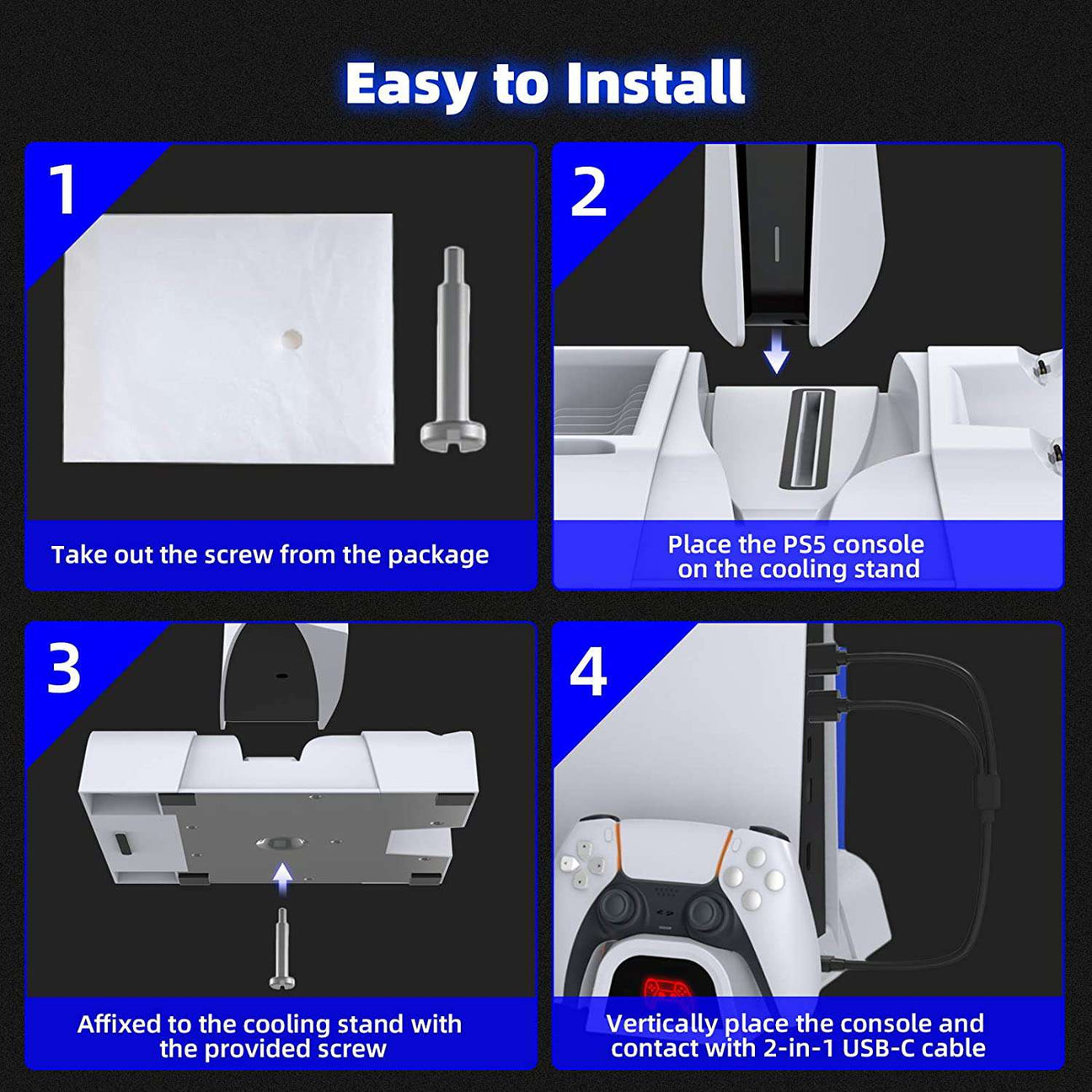 Easy to Install

1

Take out the screw from the package

2

Place the PS5 console on the cooling stand

3

Affixed to the cooling stand with the provided screw

4

Vertically place the console and contact with 2-in-1 USB-C cable