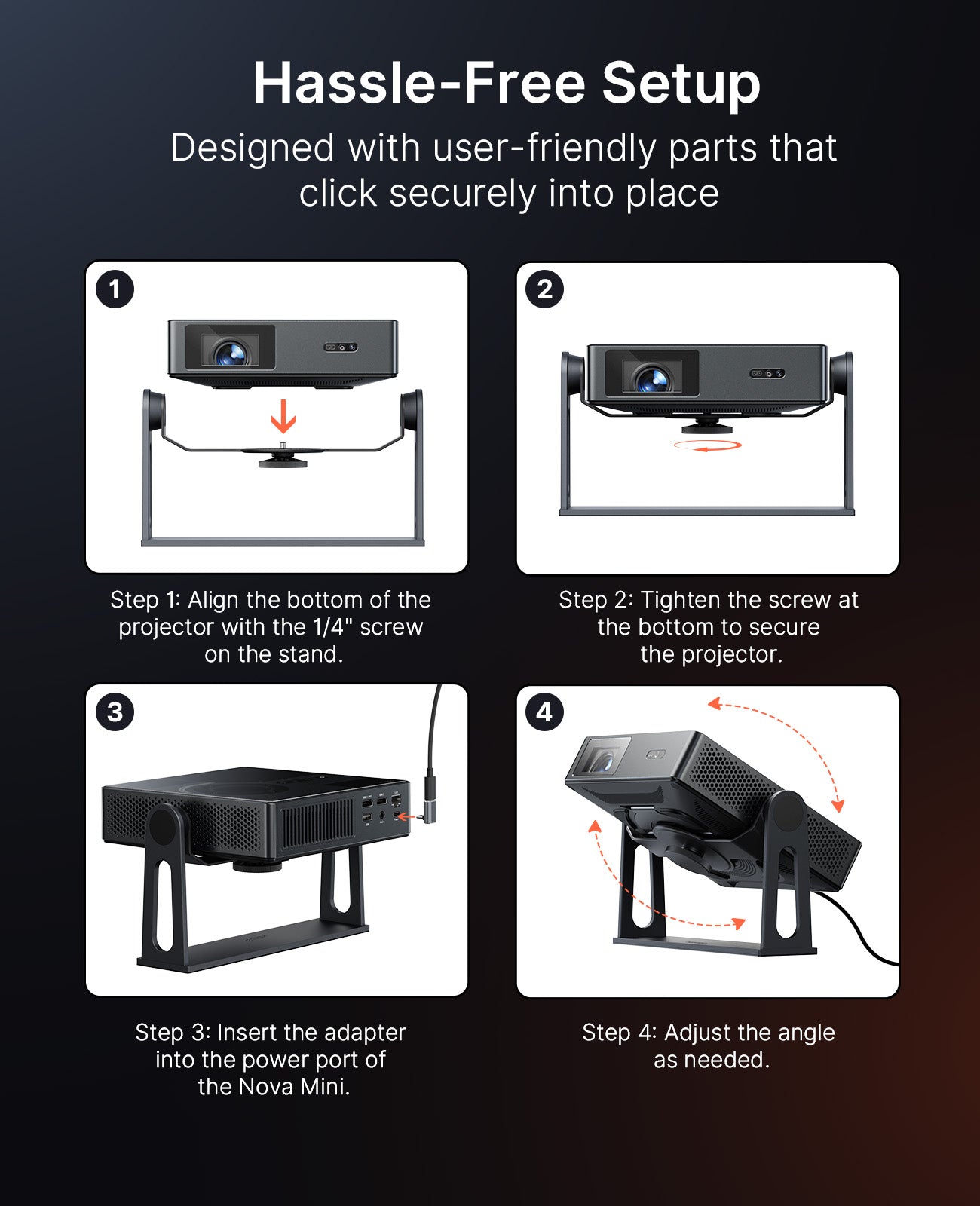 Hassle-Free Setup

Designed with user-friendly parts that click securely into place

1

Step 1: Align the bottom of the projector with the 1/4" screw on the stand.

2

Step 2: Tighten the screw at the bottom to secure the projector.

3

Step 3: Insert the adapter into the power port of the Nova Mini.

4

Step 4: Adjust the angle as needed.