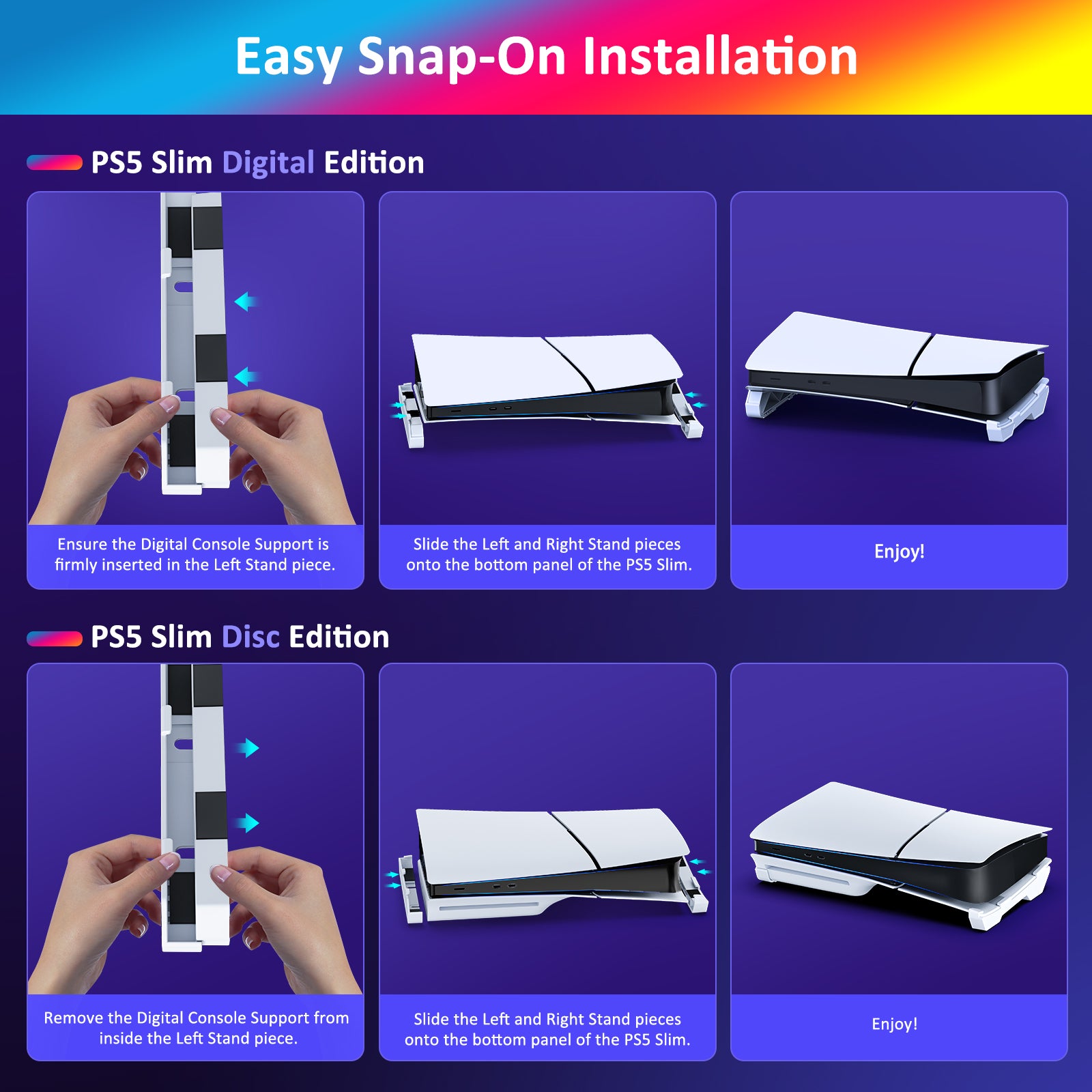 Easy Snap-On Installation

PS5 Slim Digital Edition

Ensure the Digital Console Support is firmly inserted in the Left Stand piece.

Slide the Left and Right Stand pieces onto the bottom panel of the PS5 Slim.

Enjoy!

PS5 Slim Disc Edition

Remove the Digital Console Support from inside the Left Stand piece.

Slide the Left and Right Stand pieces onto the bottom panel of the PS5 Slim.

Enjoy!